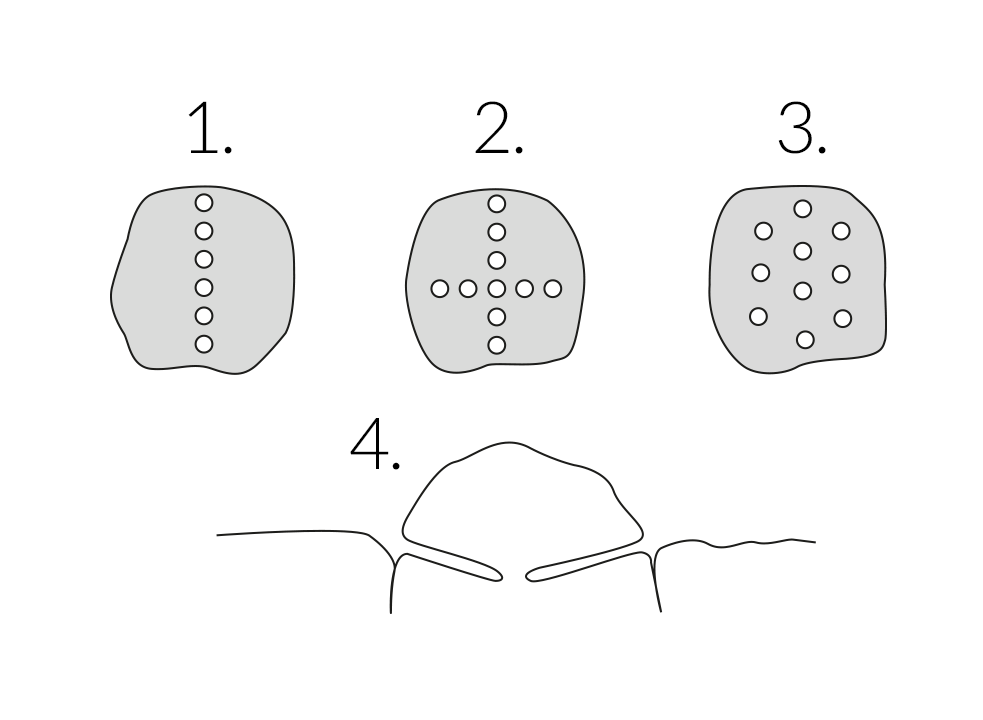 1.

2.

3.

4.